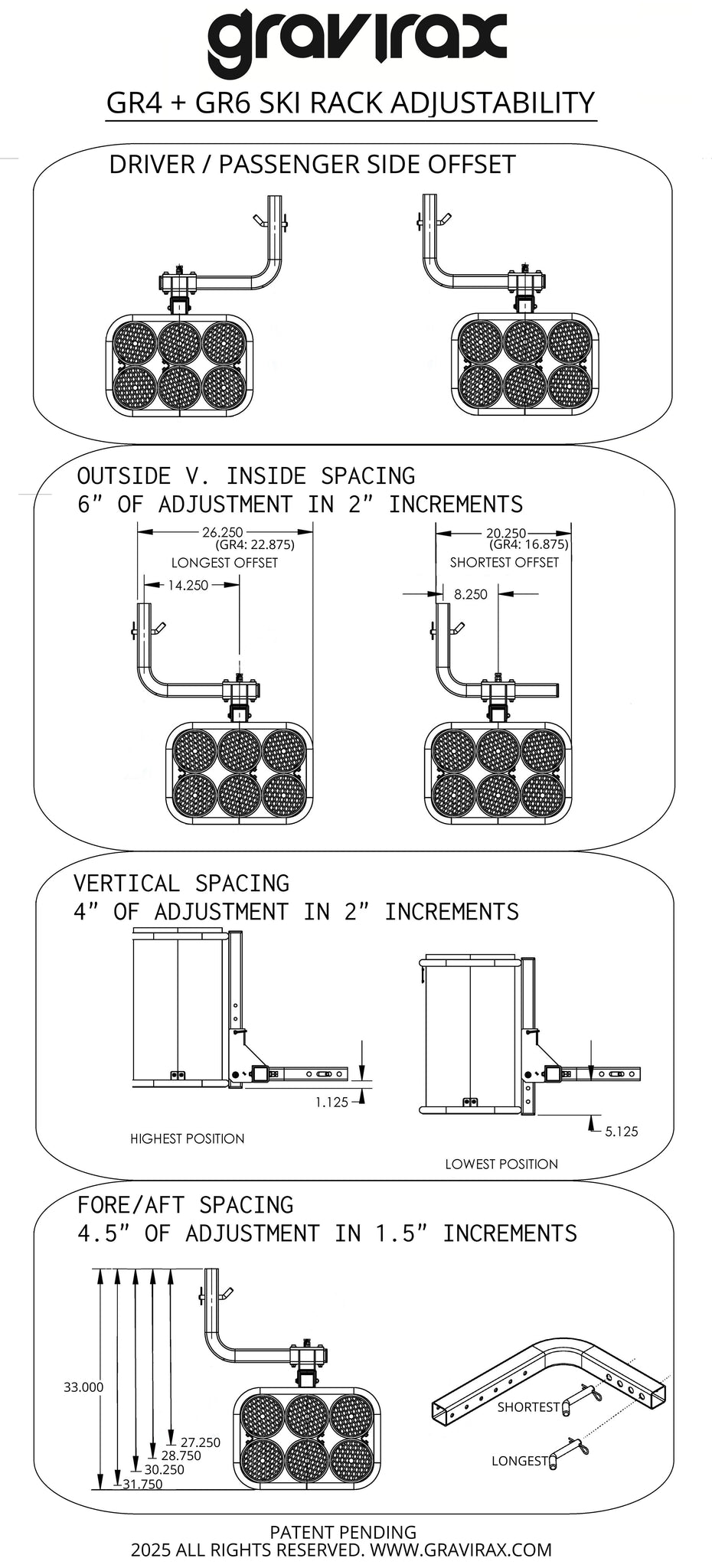 gravirax

GR4 + GR6 SKI RACK ADJUSTABILITY

DRIVER / PASSENGER SIDE OFFSET

OUTSIDE V. INSIDE SPACING
6" OF ADJUSTMENT IN 2" INCREMENTS

26.250
(GR4: 22.875)
LONGEST OFFSET
14.250

20.250
(GR4: 16.875)
SHORTEST OFFSET
8.250

VERTICAL SPACING
4" OF ADJUSTMENT IN 2" INCREMENTS

1.125
HIGHEST POSITION

5.125
LOWEST POSITION

FORE/AFT SPACING
4.5" OF ADJUSTMENT IN 1.5" INCREMENTS

33.000
27.250
28.750
30.250
31.750

SHORTEST
LONGEST

PATENT PENDING
2025 ALL RIGHTS RESERVED. WWW.GRAVIRAX.COM